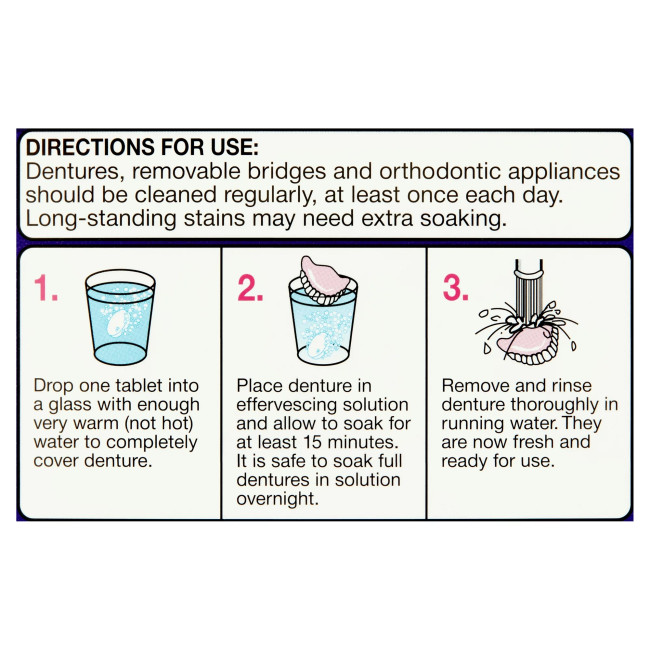 DIRECTIONS FOR USE:
Dentures, removable bridges and orthodontic appliances should be cleaned regularly, at least once each day. Long-standing stains may need extra soaking.

1.

Drop one tablet into a glass with enough very warm (not hot) water to completely cover denture.

2.

Place denture in effervescing solution and allow to soak for at least 15 minutes. It is safe to soak full dentures in solution overnight.

3.

Remove and rinse denture thoroughly in running water. They are now fresh and ready for use.