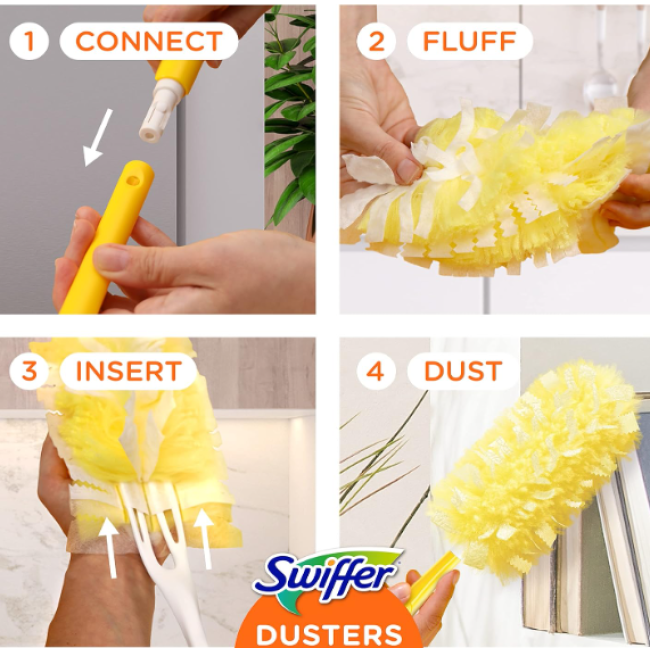 1 CONNECT

2 FLUFF

3 INSERT

4 DUST

Swiffer
DUSTERS