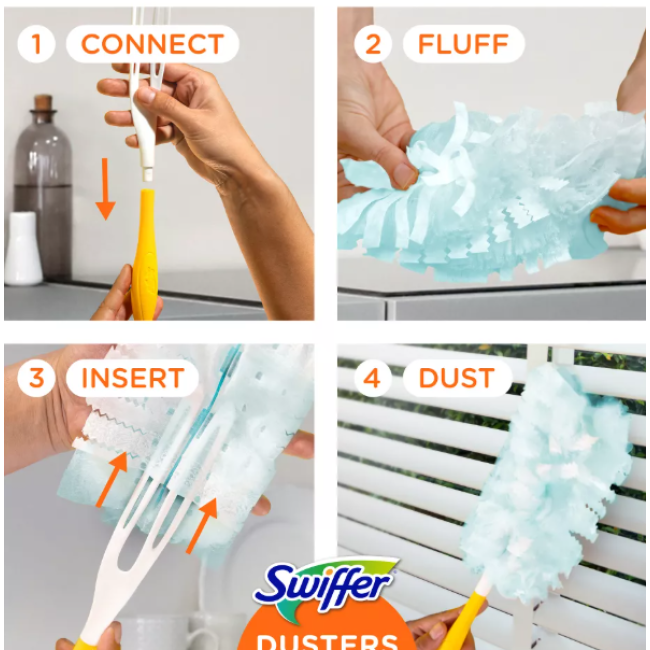 1 CONNECT

2 FLUFF

3 INSERT

4 DUST

Swiffer

DUSTERS